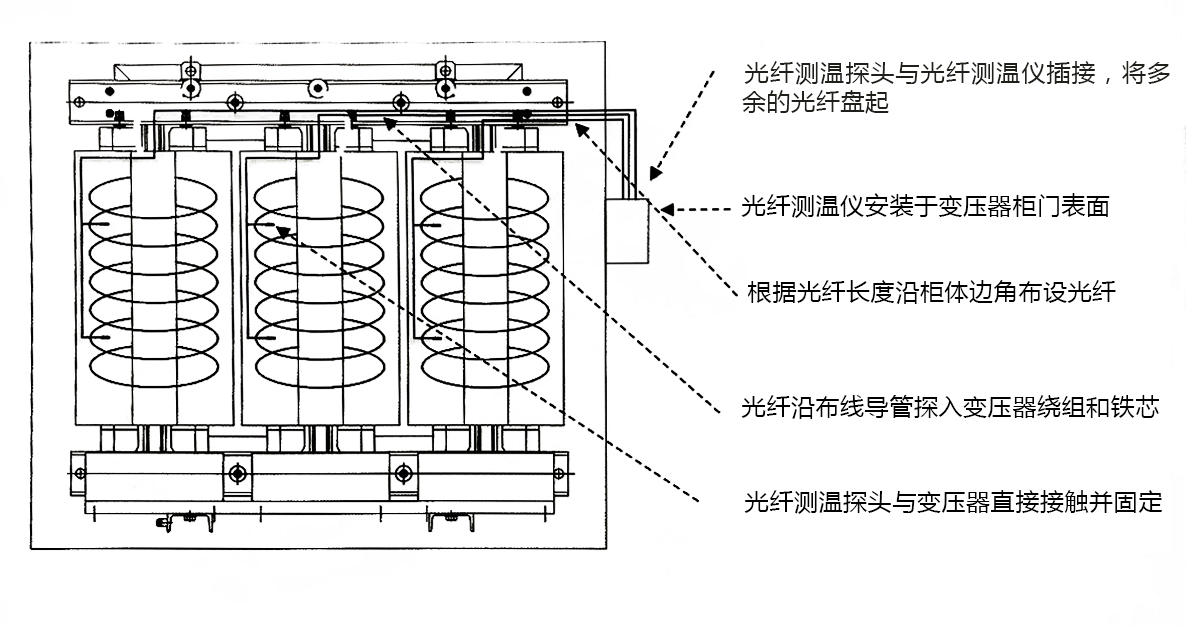 光纤测温探头与光纤测温仪插接，将多余的光纤盘起

光纤测温仪安装于变压器柜门表面

根据光纤长度沿柜体边角布设光纤

光纤沿布线导管探入变压器绕组和铁芯

光纤测温探头与变压器直接接触并固定